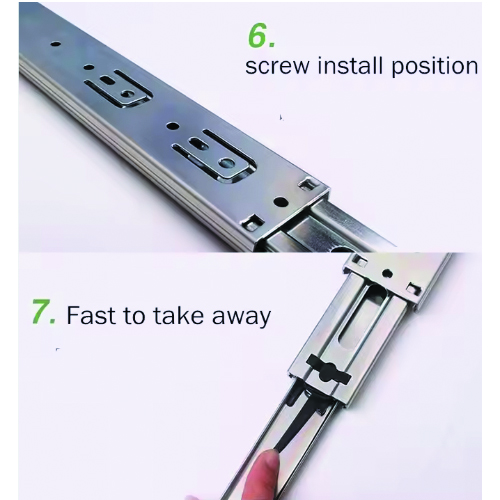 6.
screw install position

7. Fast to take away