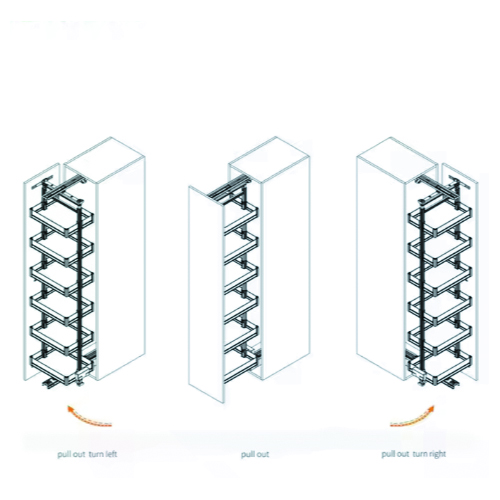 pull out turn left

pull out

pull out turn right